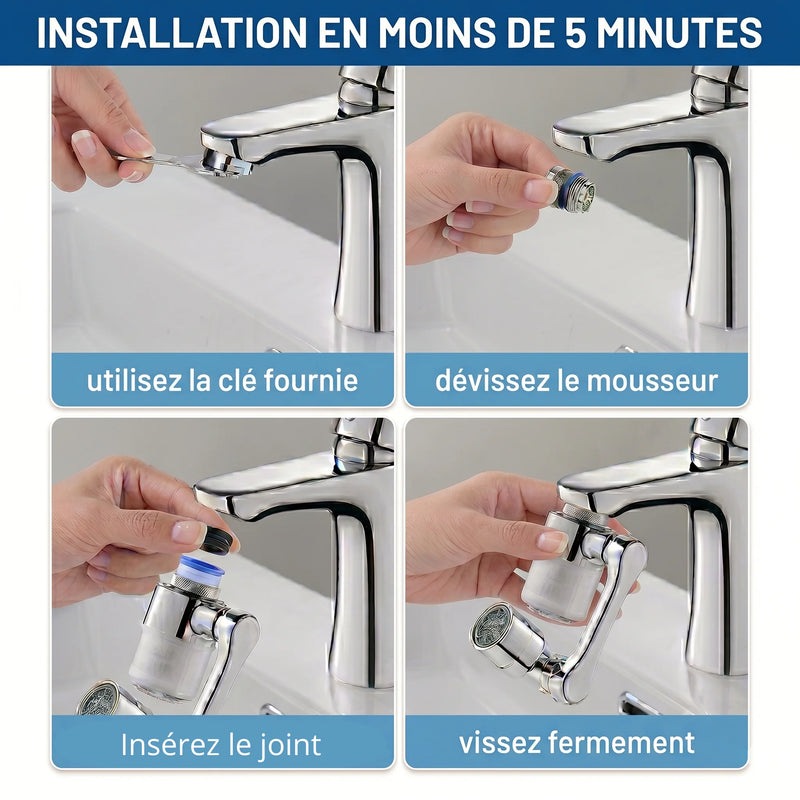 INSTALLATION EN MOINS DE 5 MINUTES

utilisez la clé fournie

dévissez le mousseur

Insérez le joint

vissez fermement